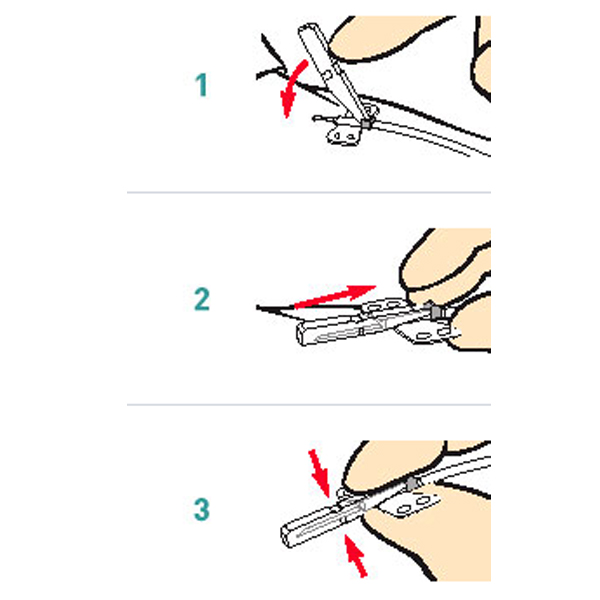 1

2

3