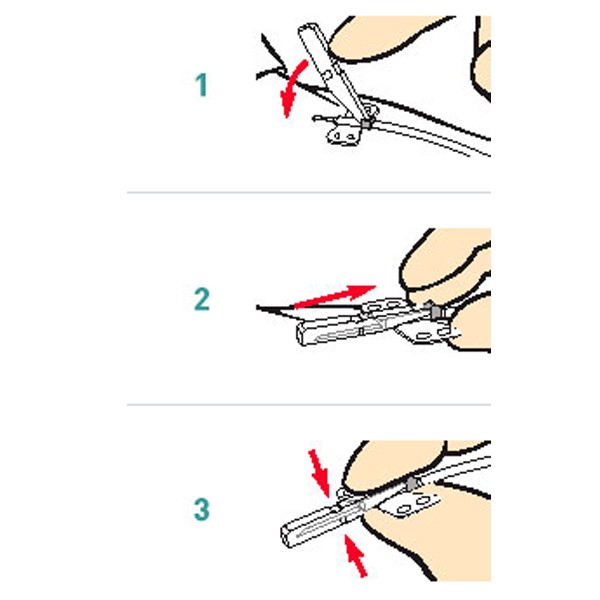 1

2

3